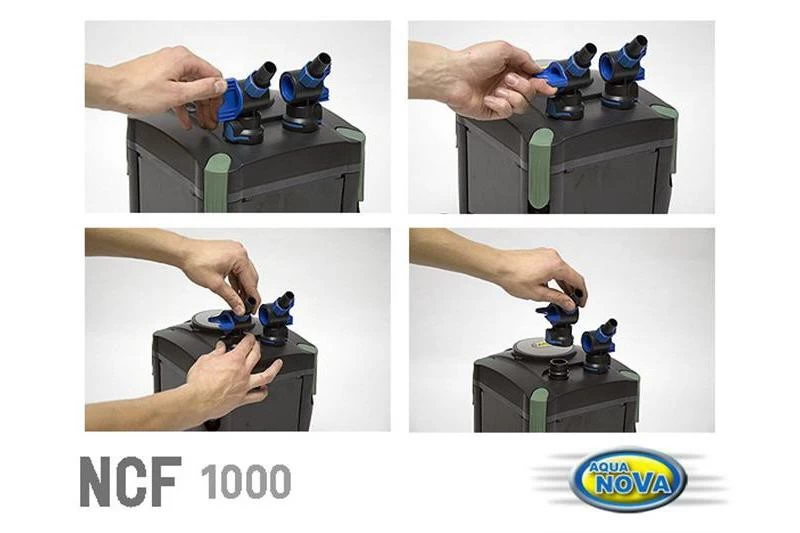 NCF 1000

AQUA NOVA